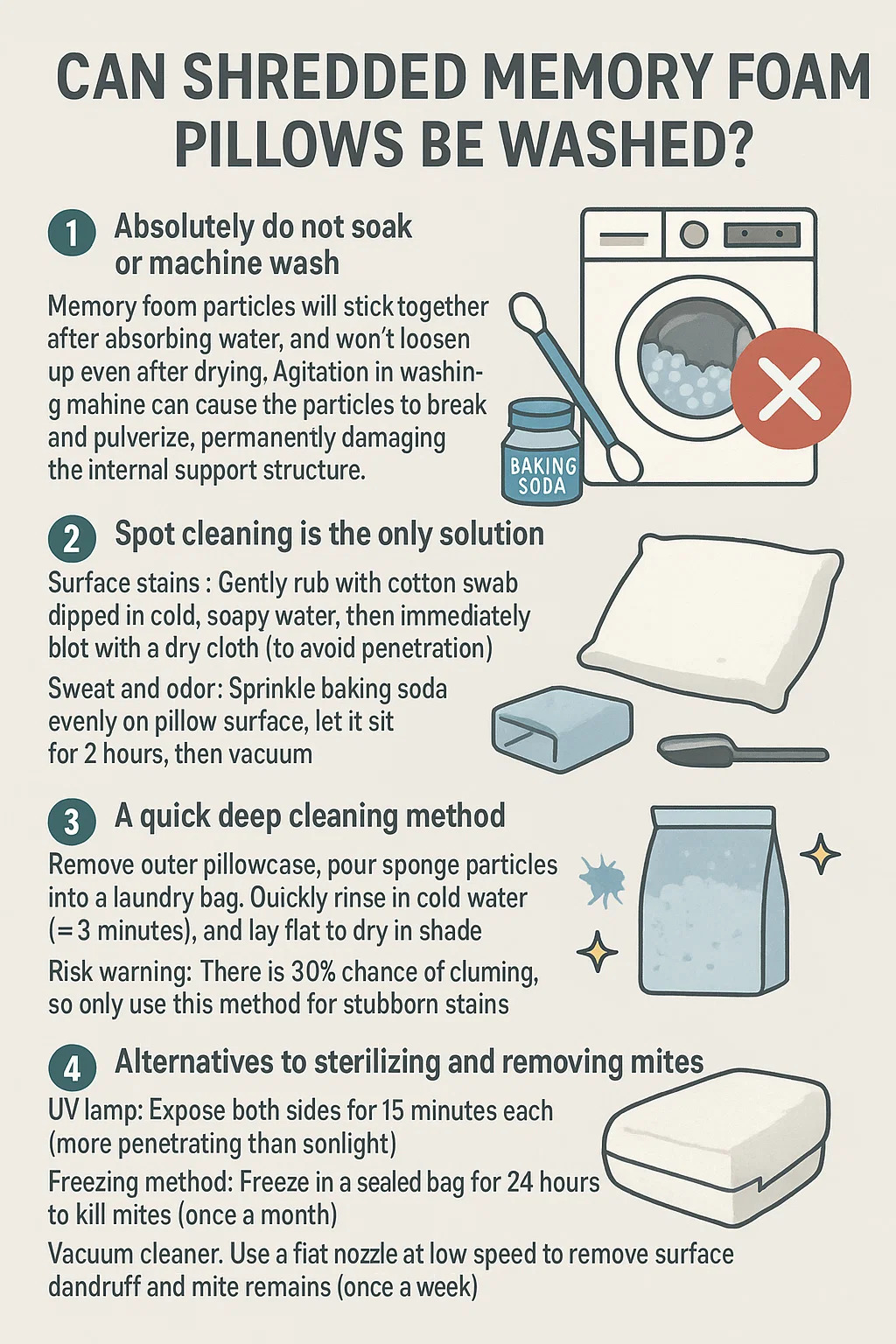 CAN SHREDDED MEMORY FOAM PILLOWS BE WASHED?

1 Absolutely do not soak or machine wash

Memory foom particles will stick together after absorbing water, and won't loosen up even after drying. Agitation in washing mahine can cause the particles to break and pulverize, permanently damaging the internal support structure.

BAKING SODA

2 Spot cleaning is the only solution

Surface stains : Gently rub with cotton swab dipped in cold, soapy water, then immediately blot with a dry cloth (to avoid penetration)

Sweat and odor: Sprinkle baking soda evenly on pillow surface, let it sit for 2 hours, then vacuum

3 A quick deep cleaning method

Remove outer pillowcase, pour sponge particles into a laundry bag. Ouickly rinse in cold water (=3 minutes), and lay flat to dry in shade

Risk warning: There is 30% chance of cluming, so only use this method for stubborn stains

4 Alternatives to sterilizing and removing mites

UV lamp: Expose both sides for 15 minutes each (more penetrating than sonlight)

Freezing method: Freeze in a sealed bag for 24 hours to kill mites (once a month)

Vacuum cleaner. Use a fiat nozzle at low speed to remove surface dandruff and mite remains (once a week)